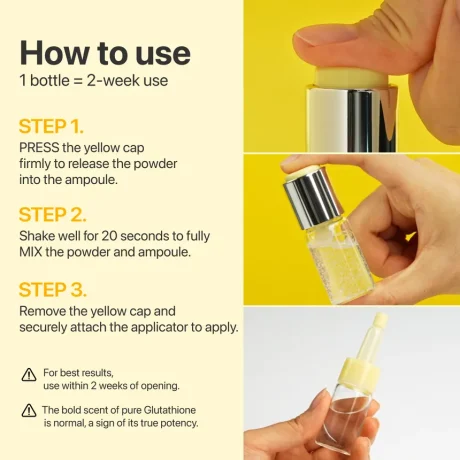 How to use
1 bottle = 2-week use

STEP 1.
PRESS the yellow cap firmly to release the powder into the ampoule.

STEP 2.
Shake well for 20 seconds to fully MIX the powder and ampoule.

STEP 3.
Remove the yellow cap and securely attach the applicator to apply.

For best results, use within 2 weeks of opening.

The bold scent of pure Glutathione is normal, a sign of its true potency.