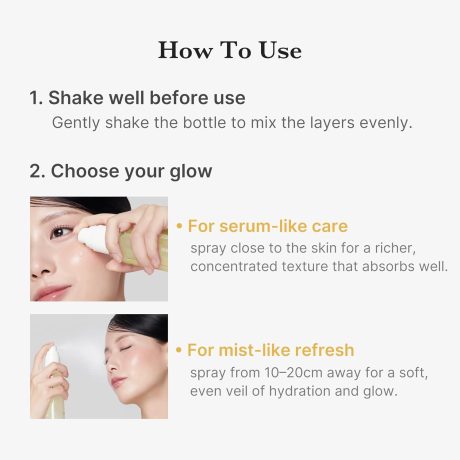 How To Use

1. Shake well before use
Gently shake the bottle to mix the layers evenly.

2. Choose your glow

• For serum-like care
spray close to the skin for a richer, concentrated texture that absorbs well.

• For mist-like refresh
spray from 10–20cm away for a soft, even veil of hydration and glow.